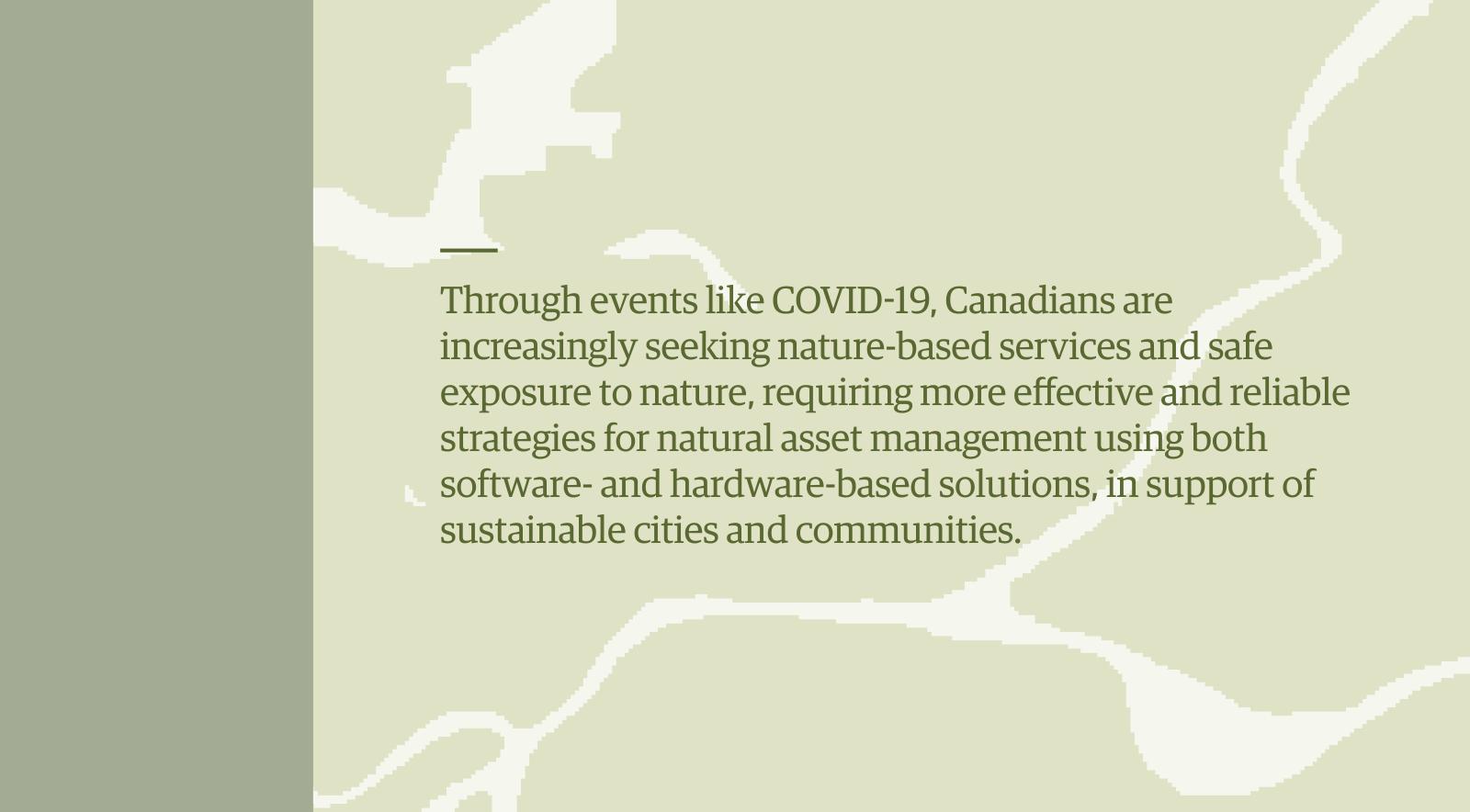 Through events like COVID-19, Canadians are increasingly seeking nature-based services and safe exposure to nature, requiring more effective and reliable strategies for natural asset management using both software- and hardware-based solutions, in support of sustainable cities and communities.