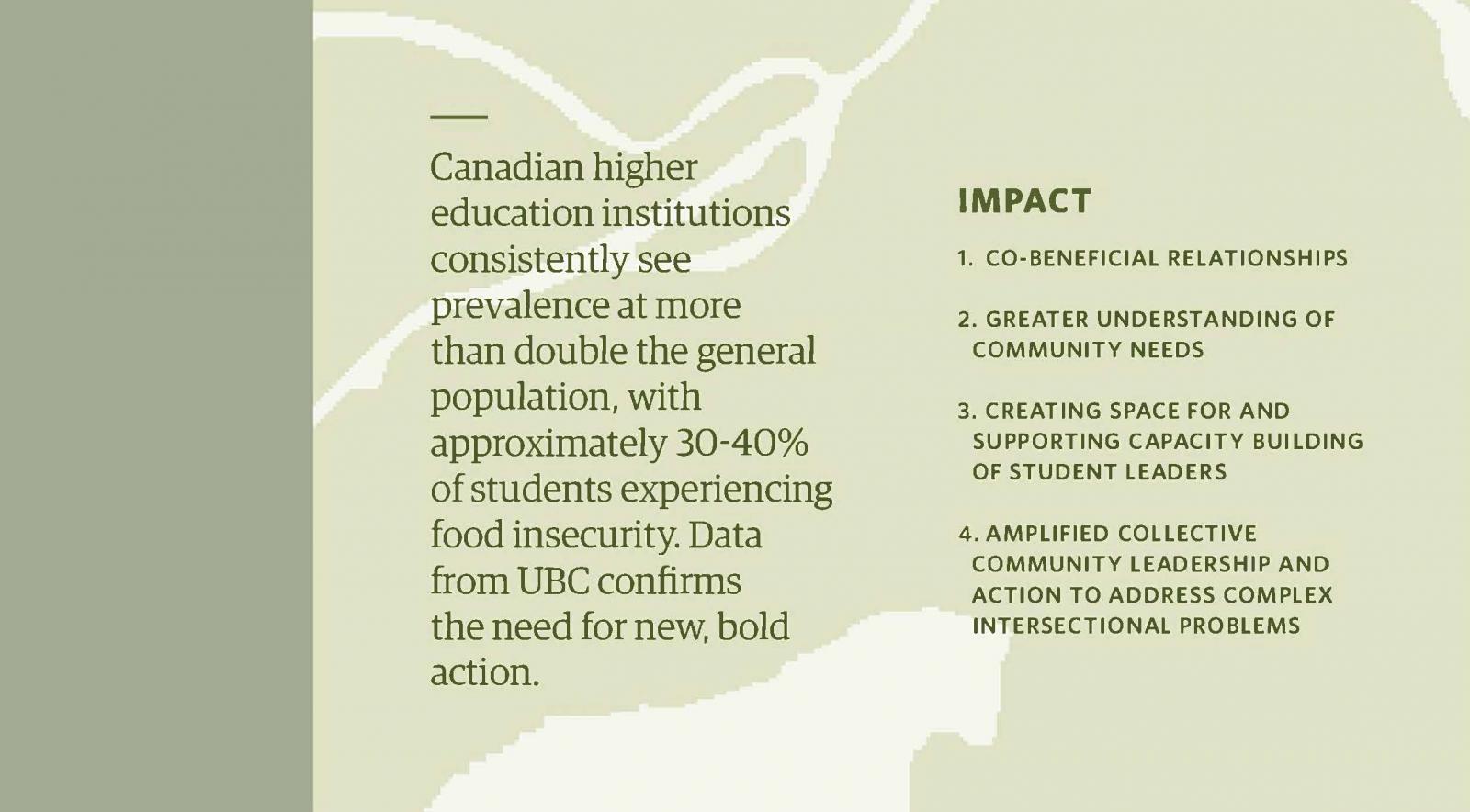 Canadian higher education institutions consistently see prevalence at more than double the general population, with approximately 30-40% of students experiencing food insecurity. Data from UBC confirms the need for new, bold action.

IMPACT

1. CO-BENEFICIAL RELATIONSHIPS

2. GREATER UNDERSTANDING OF COMMUNITY NEEDS

3. CREATING SPACE FOR AND SUPPORTING CAPACITY BUILDING OF STUDENT LEADERS

4. AMPLIFIED COLLECTIVE COMMUNITY LEADERSHIP AND ACTION TO ADDRESS COMPLEX INTERSECTIONAL PROBLEMS